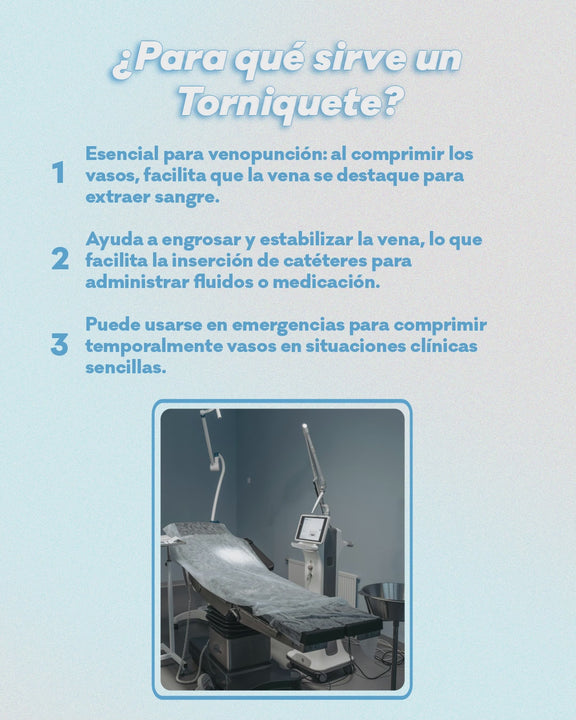 ¿Para qué sirve un Torniquete?

1 Esencial para venopunción: al comprimir los vasos, facilita que la vena se destaque para extraer sangre.

2 Ayuda a engrosar y estabilizar la vena, lo que facilita la inserción de catéteres para administrar fluidos o medicación.

3 Puede usarse en emergencias para comprimir temporalmente vasos en situaciones clínicas sencillas.