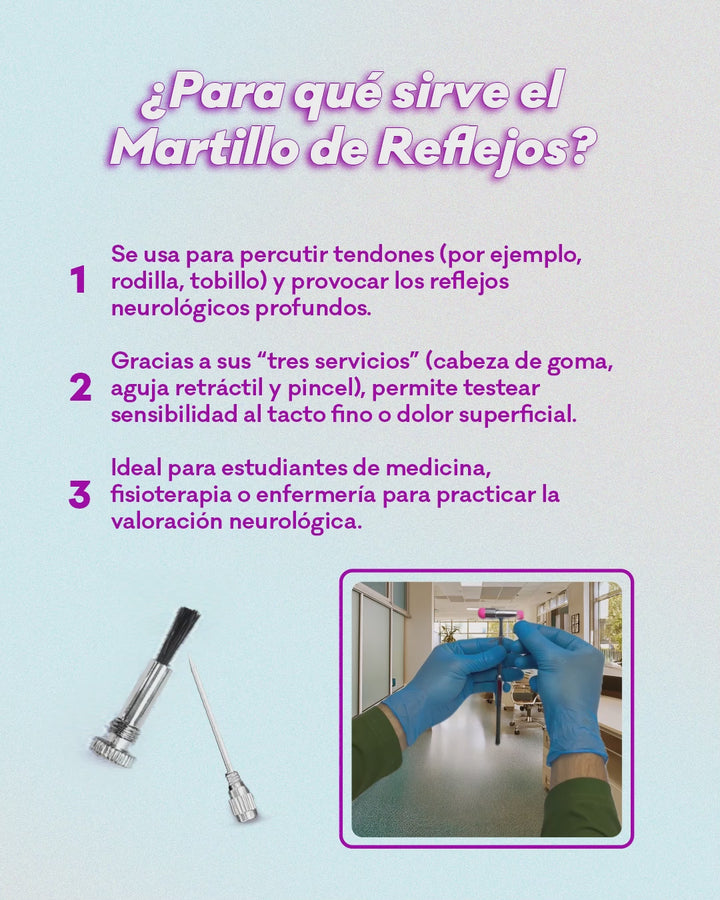 ¿Para qué sirve el Martillo de Reflejos?

1 Se usa para percutir tendones (por ejemplo, rodilla, tobillo) y provocar los reflejos neurológicos profundos.

2 Gracias a sus “tres servicios” (cabeza de goma, aguja retráctil y pincel), permite testear sensibilidad al tacto fino o dolor superficial.

3 Ideal para estudiantes de medicina, fisioterapia o enfermería para practicar la valoración neurológica.